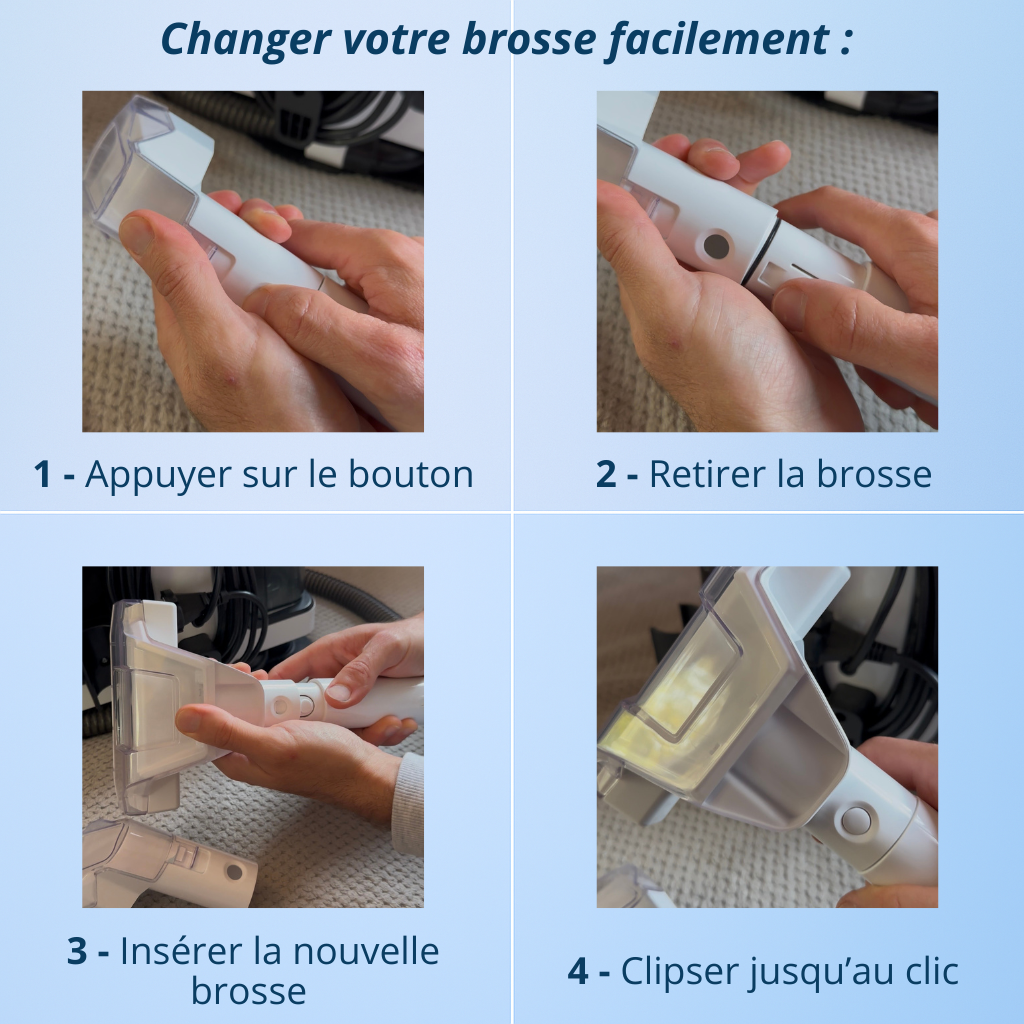 Changer votre brosse facilement :

1 - Appuyer sur le bouton

2 - Retirer la brosse

3 - Insérer la nouvelle brosse

4 - Clipser jusqu'au clic